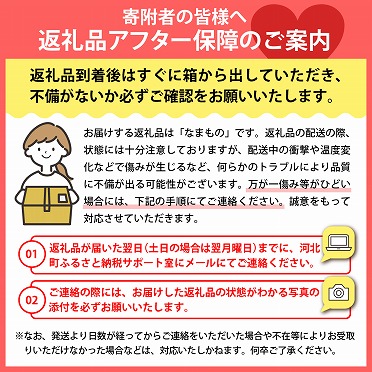 寄附者の皆様へ
返礼品アフター保障のご案内

返礼品到着後はすぐに箱から出していただき、不備がないか必ずご確認をお願いいたします。

お届けする返礼品は「なまもの」です。返礼品の配送の際、状態には十分注意しておりますが、配送中の衝撃や温度変化などで傷みが生じるなど、何らかのトラブルにより品質に不備が出る可能性がございます。万が一傷み等がひどい場合には、下記の手順にてご連絡ください。誠意をもって対応させていただきます。

01 返礼品が届いた翌日（土日の場合は翌月曜日）までに、河北町ふるさと納税サポート室にメールにてご連絡ください。

02 ご連絡の際には、お届けした返礼品の状態がわかる写真の添付を必ずお願いいたします。

※なお、発送より日数が経ってからご連絡をいただいた場合や不在等によりお受取りいただけなかった場合などは、対応いたしかねます。何卒ご了承ください。