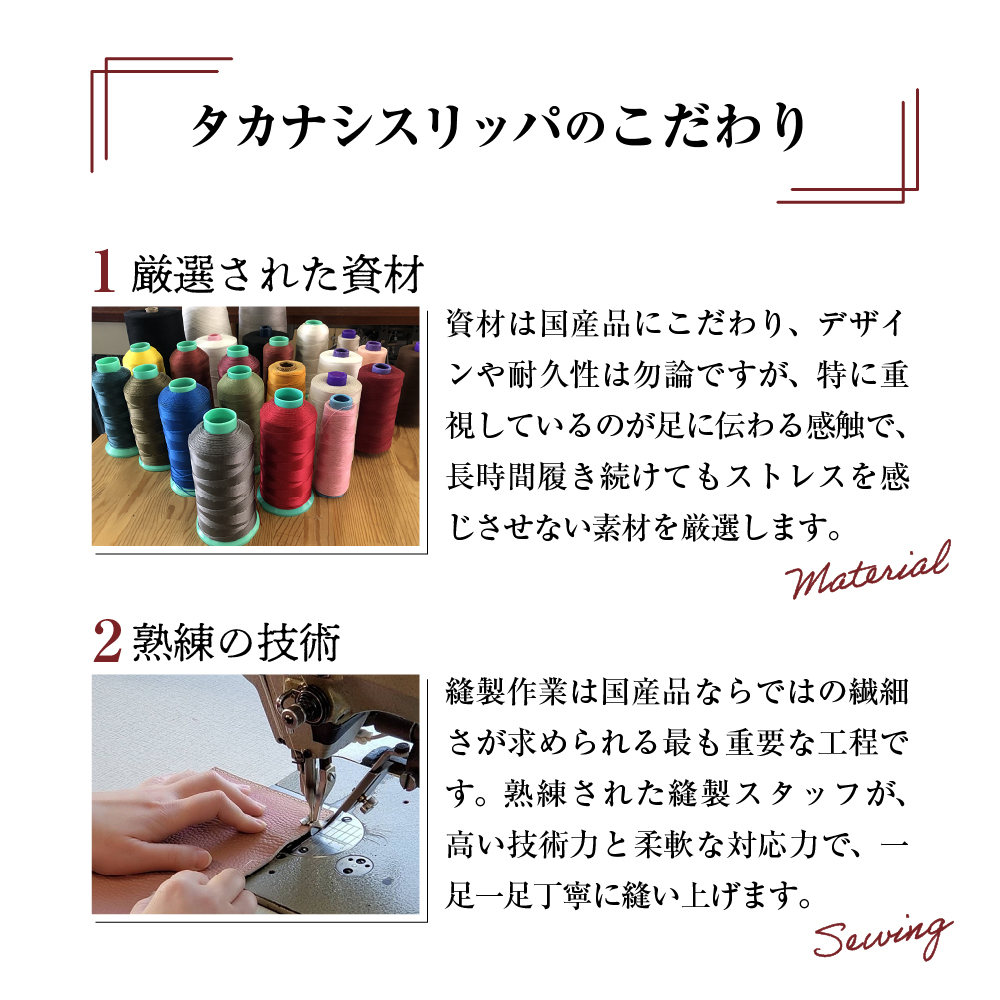 タカナシスリッパのこだわり

1 厳選された資材

資材は国産品にこだわり、デザインや耐久性は勿論ですが、特に重視しているのが足に伝わる感触で、長時間履き続けてもストレスを感じさせない素材を厳選します。

Material

2 熟練の技術

縫製作業は国産品ならではの繊細さが求められる最も重要な工程です。熟練された縫製スタッフが、高い技術力と柔軟な対応力で、一足一足丁寧に縫い上げます。

Sewing