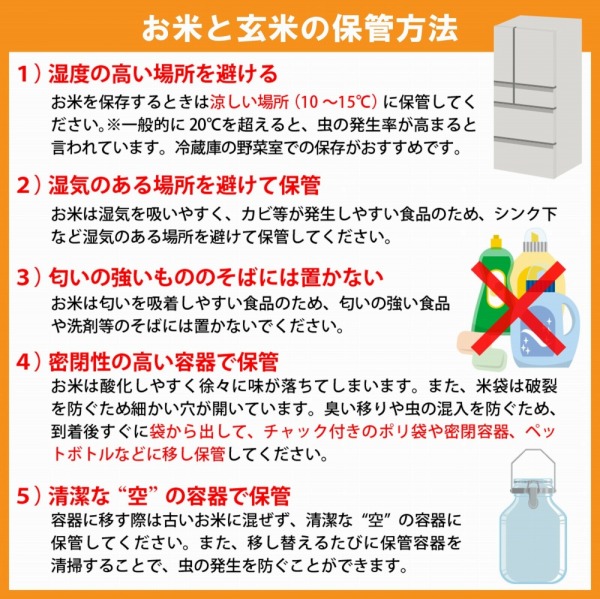 お米と玄米の保管方法

1）湿度の高い場所を避ける
お米を保存するときは涼しい場所（10 ～15℃）に保管してください。※一般的に 20℃を超えると、虫の発生率が高まると言われています。冷蔵庫の野菜室での保存がおすすめです。

2）湿気のある場所を避けて保管
お米は湿気を吸いやすく、カビ等が発生しやすい食品のため、シンク下など湿気のある場所を避けて保管してください。

3）匂いの強いもののそばには置かない
お米は匂いを吸着しやすい食品のため、匂いの強い食品や洗剤等のそばには置かないでください。

4）密閉性の高い容器で保管
お米は酸化しやすく徐々に味が落ちてしまいます。また、米袋は破裂を防ぐため細かい穴が開いています。臭い移りや虫の混入を防ぐため、到着後すぐに袋から出して、チャック付きのポリ袋や密閉容器、ペットボトルなどに移し保管してください。

5）清潔な“空”の容器で保管
容器に移す際は古いお米に混ぜず、清潔な“空”の容器に保管してください。また、移し替えるたびに保管容器を清掃することで、虫の発生を防ぐことができます。